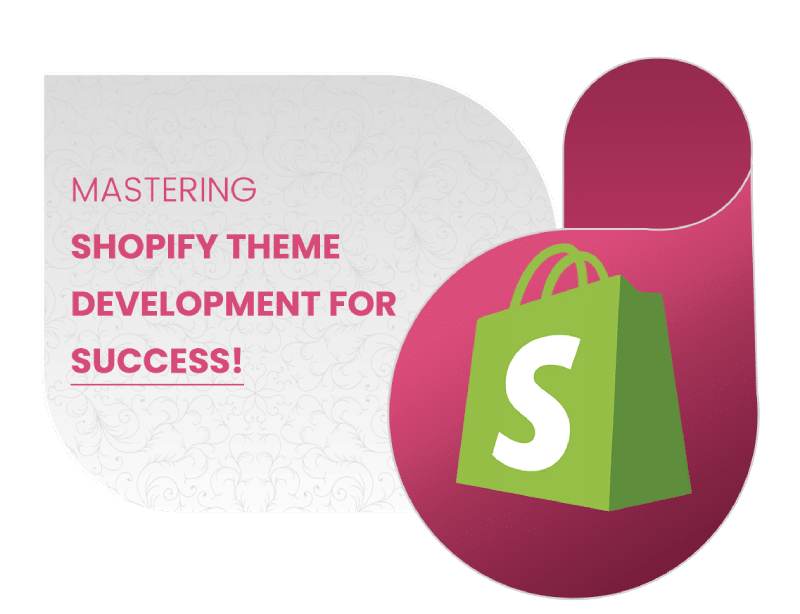 MASTERING
SHOPIFY THEME DEVELOPMENT FOR SUCCESS!

S