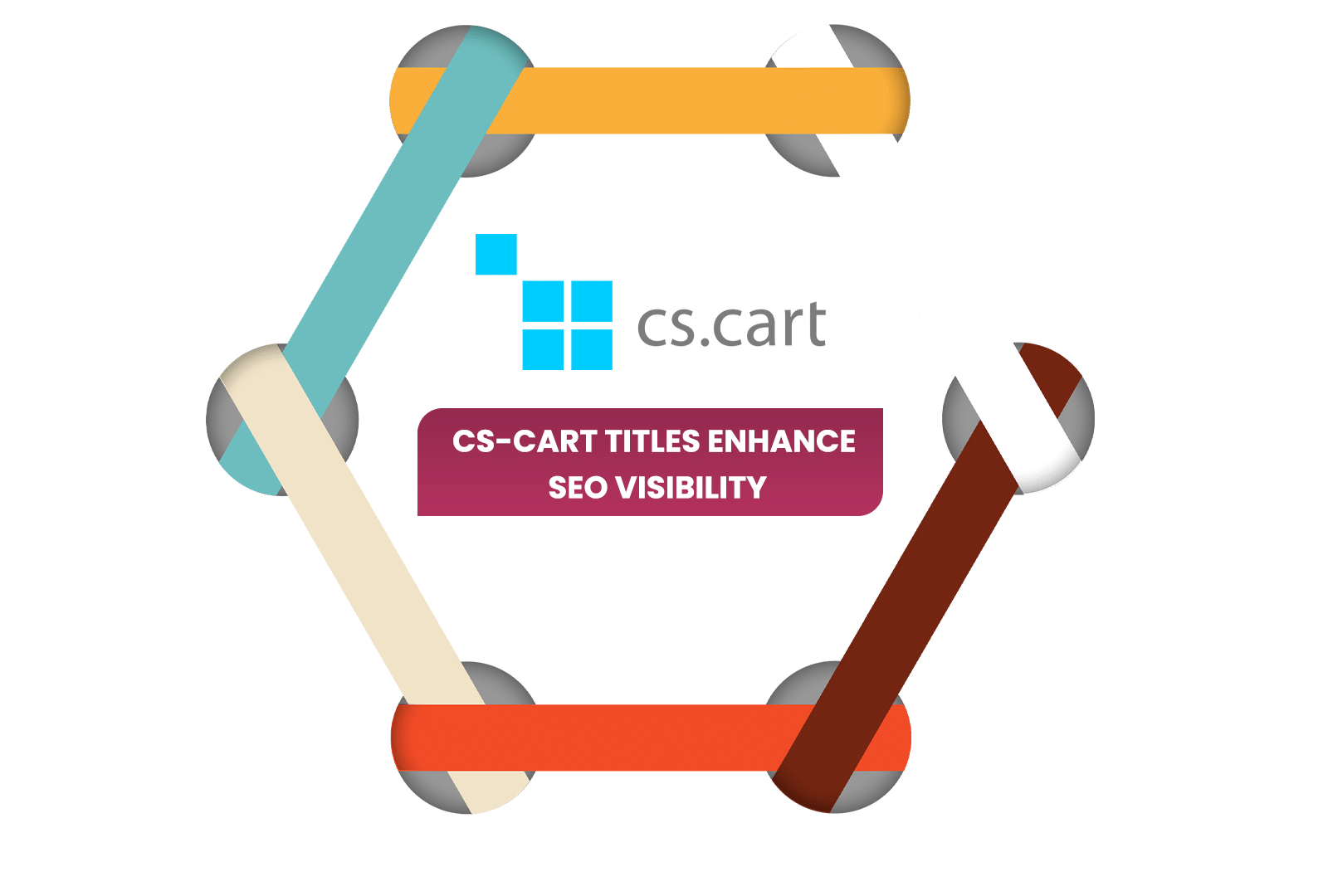 cs.cart

CS-CART TITLES ENHANCE SEO VISIBILITY