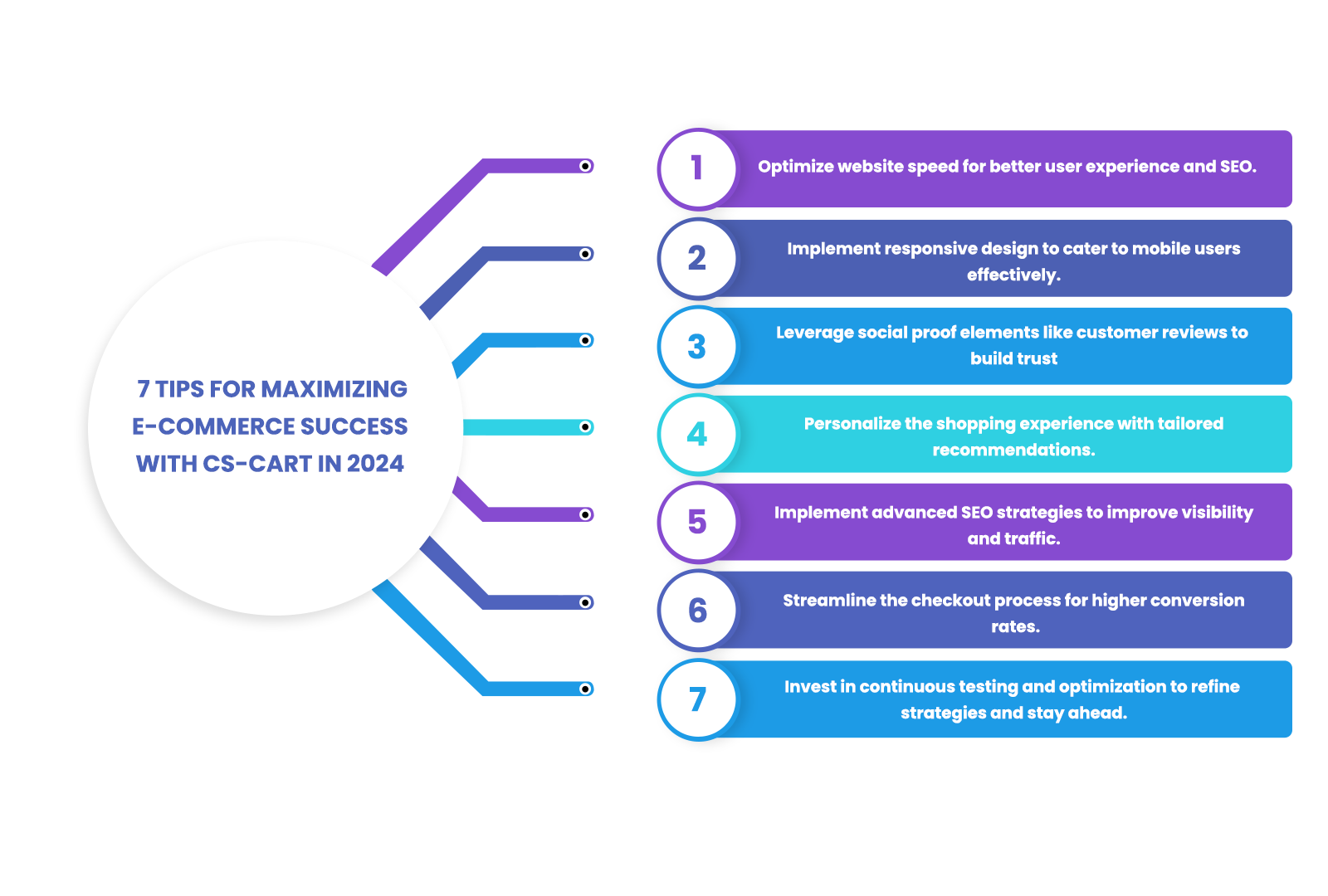 7 TIPS FOR MAXIMIZING E-COMMERCE SUCCESS WITH CS-CART IN 2024

1
Optimize website speed for better user experience and SEO.

2
Implement responsive design to cater to mobile users effectively.

3
Leverage social proof elements like customer reviews to build trust

4
Personalize the shopping experience with tailored recommendations.

5
Implement advanced SEO strategies to improve visibility and traffic.

6
Streamline the checkout process for higher conversion rates.

7
Invest in continuous testing and optimization to refine strategies and stay ahead.