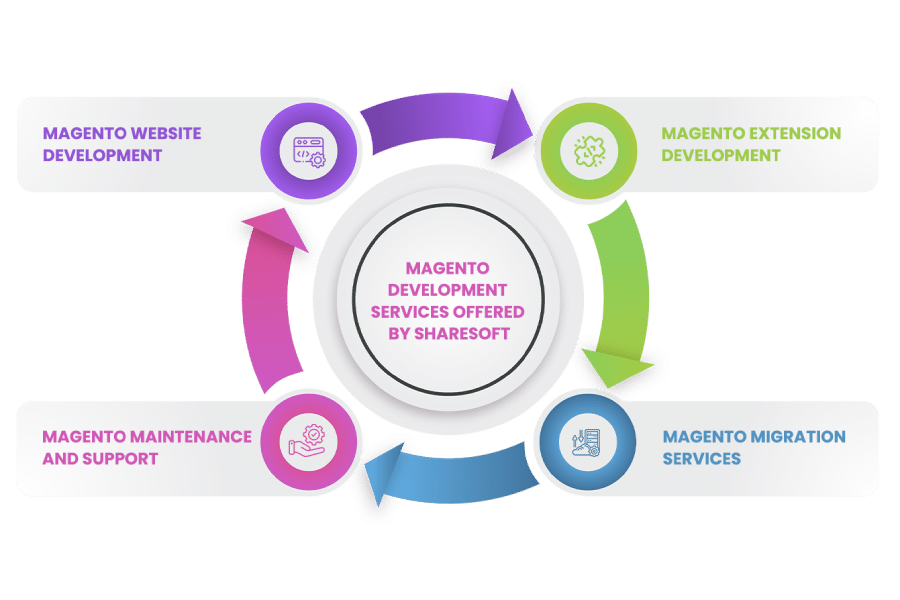 MAGENTO WEBSITE DEVELOPMENT

MAGENTO EXTENSION DEVELOPMENT

MAGENTO DEVELOPMENT SERVICES OFFERED BY SHARESOFT

MAGENTO MAINTENANCE AND SUPPORT

MAGENTO MIGRATION SERVICES